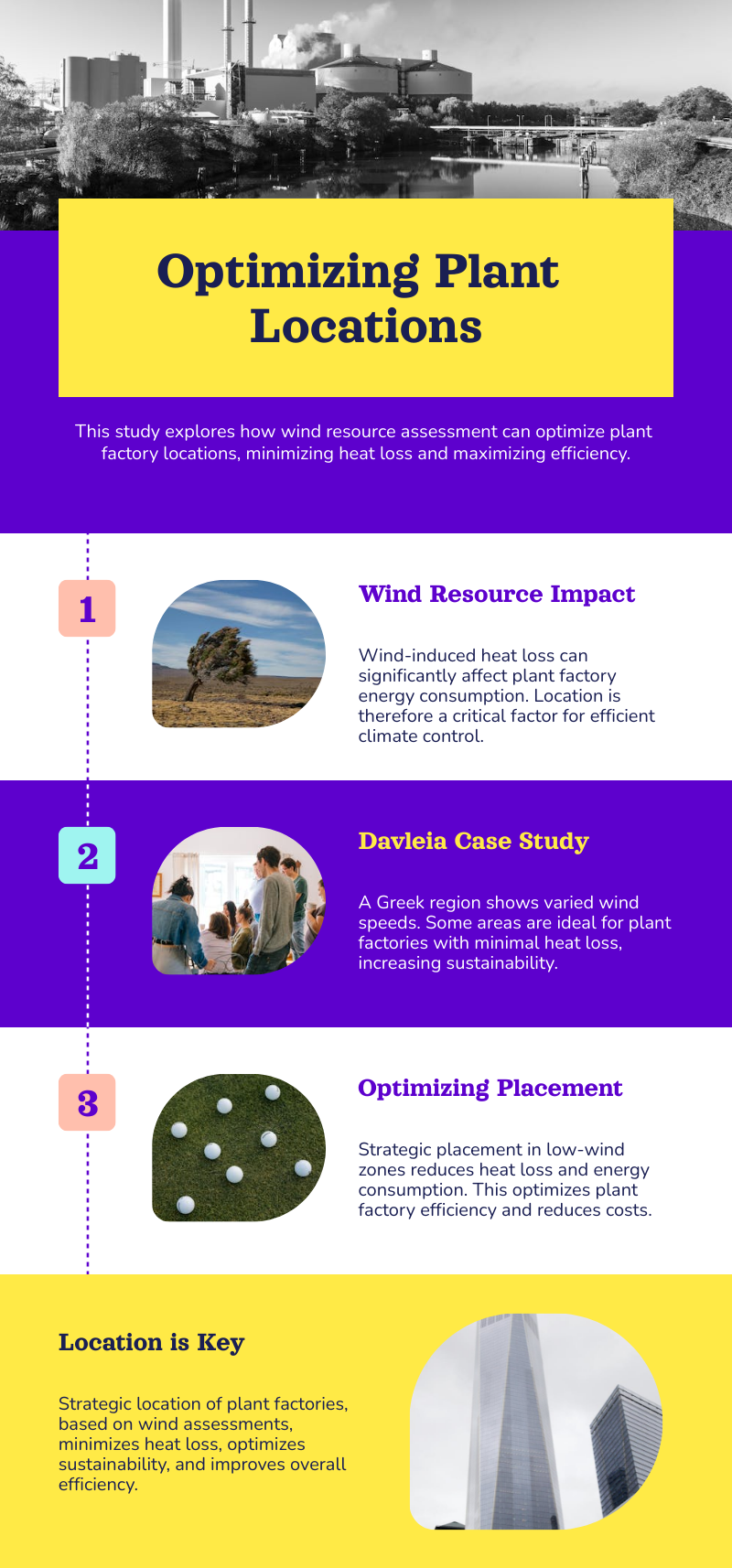 Optimizing Plant Locations

This study explores how wind resource assessment can optimize plant factory locations, minimizing heat loss and maximizing efficiency.

1

Wind Resource Impact

Wind-induced heat loss can significantly affect plant factory energy consumption. Location is therefore a critical factor for efficient climate control.

2

Davleia Case Study

A Greek region shows varied wind speeds. Some areas are ideal for plant factories with minimal heat loss, increasing sustainability.

3

Optimizing Placement

Strategic placement in low-wind zones reduces heat loss and energy consumption. This optimizes plant factory efficiency and reduces costs.

Location is Key

Strategic location of plant factories, based on wind assessments, minimizes heat loss, optimizes sustainability, and improves overall efficiency.